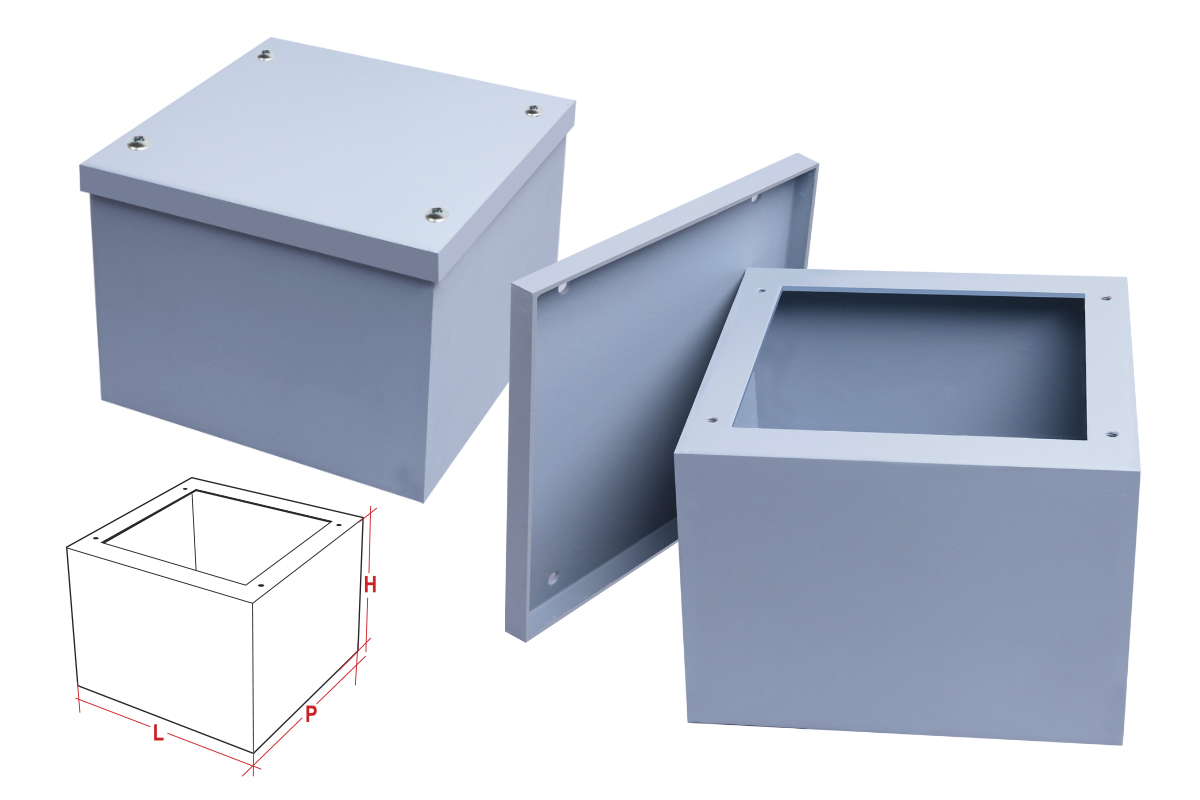 H
L
P